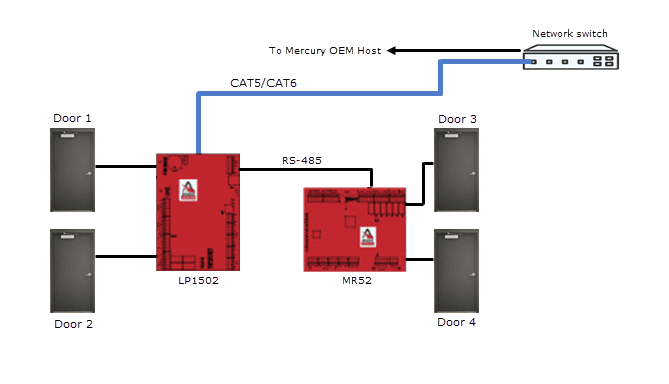 Network switch

To Mercury OEM Host

CAT5/CAT6

Door 1

Door 3

RS-485

LP1502

MR52

Door 2

Door 4